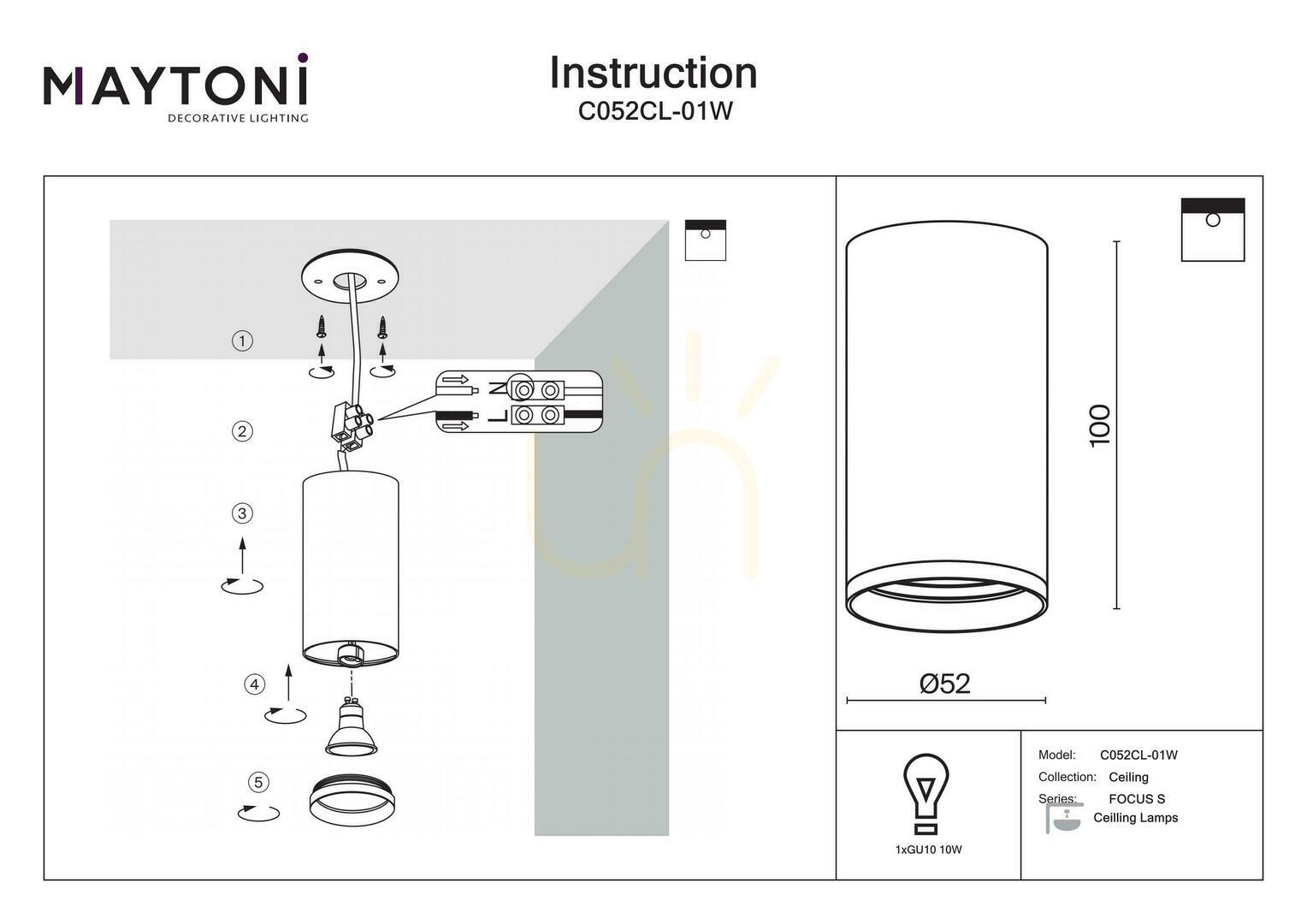 MAYTONI
DECORATIVE LIGHTING

Instruction
C052CL-01W

1
2
N
L
3
4
5

100
Ø52

1xGU10 10W

Model: C052CL-01W
Collection: Ceiling
Series: FOCUS S
Ceilling Lamps