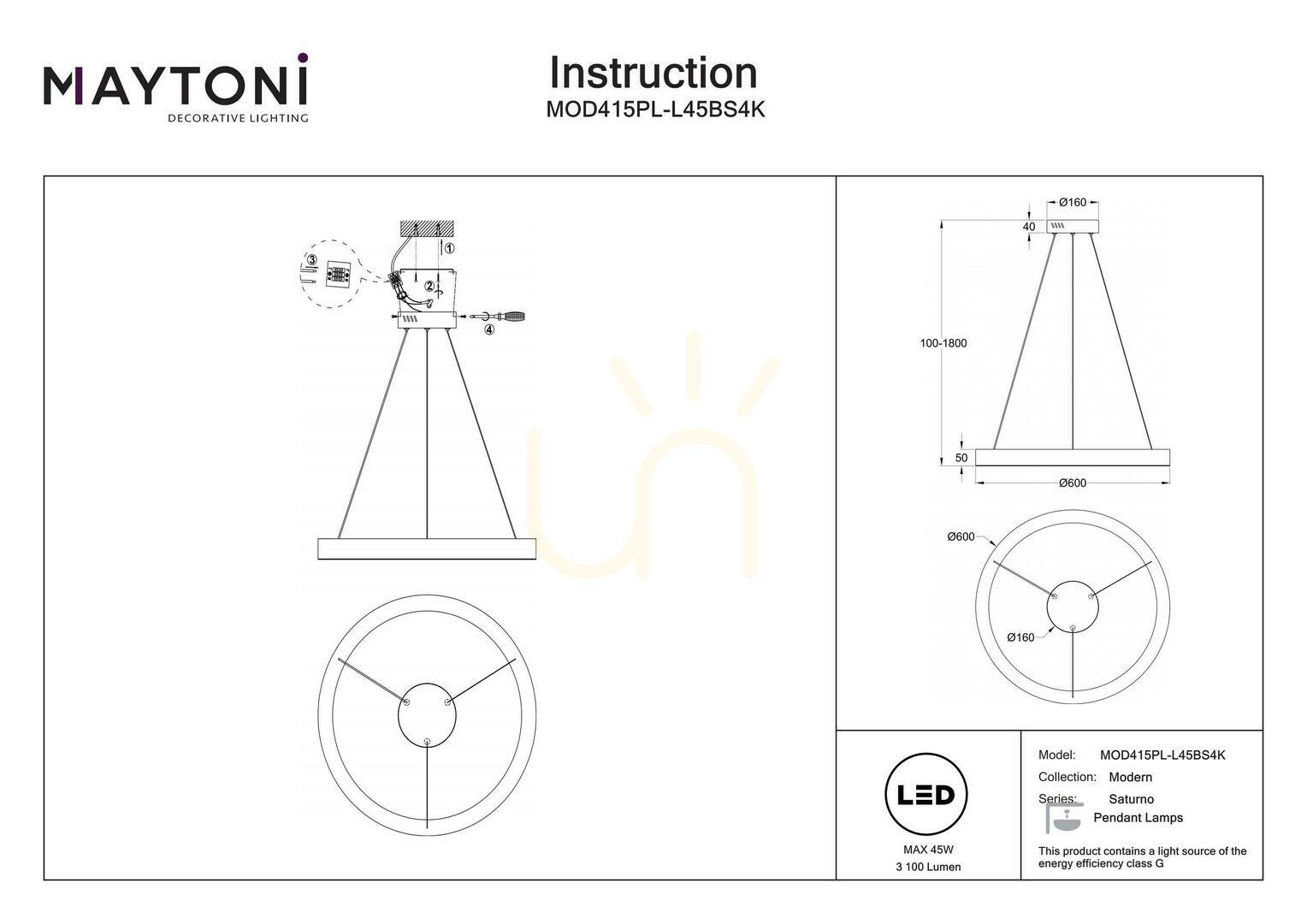 MAYTONI
DECORATIVE LIGHTING

Instruction
MOD415PL-L45BS4K

③
①
②
④

Ø160
40
100-1800
50
Ø600

Ø600
Ø160

LED
MAX 45W
3 100 Lumen

Model: MOD415PL-L45BS4K
Collection: Modern
Series: Saturno
Pendant Lamps

This product contains a light source of the energy efficiency class G